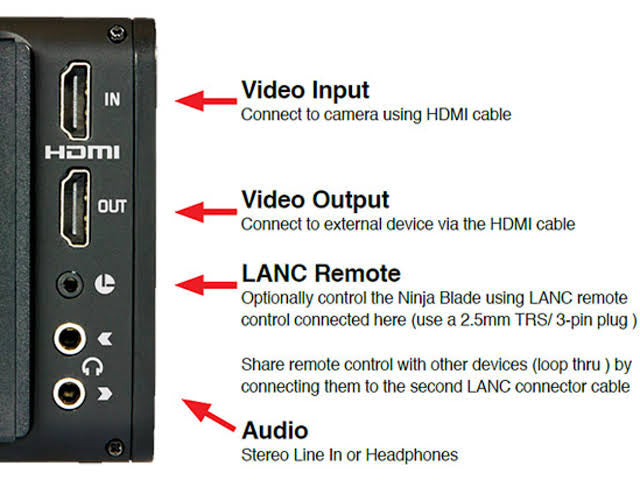 IN

HDMI

OUT

Video Input
Connect to camera using HDMI cable

Video Output
Connect to external device via the HDMI cable

LANC Remote
Optionally control the Ninja Blade using LANC remote control connected here (use a 2.5mm TRS/ 3-pin plug )

Share remote control with other devices (loop thru ) by connecting them to the second LANC connector cable

Audio
Stereo Line In or Headphones