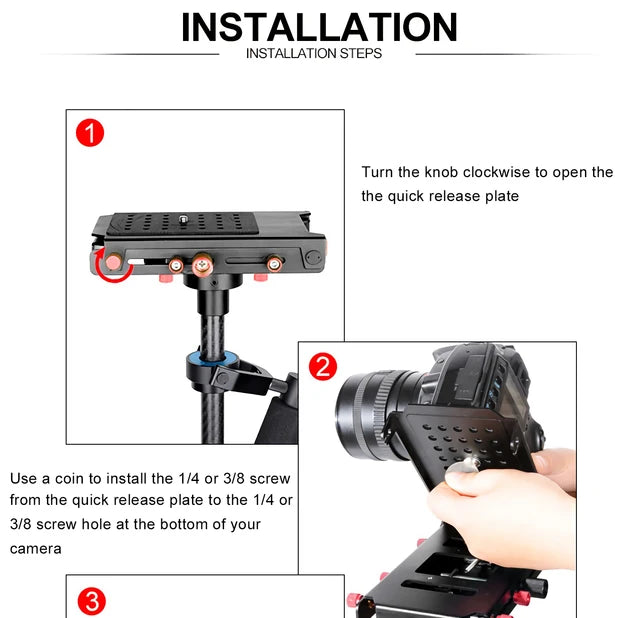 INSTALLATION
INSTALLATION STEPS

1

Turn the knob clockwise to open the the quick release plate

2

Use a coin to install the 1/4 or 3/8 screw from the quick release plate to the 1/4 or 3/8 screw hole at the bottom of your camera

3