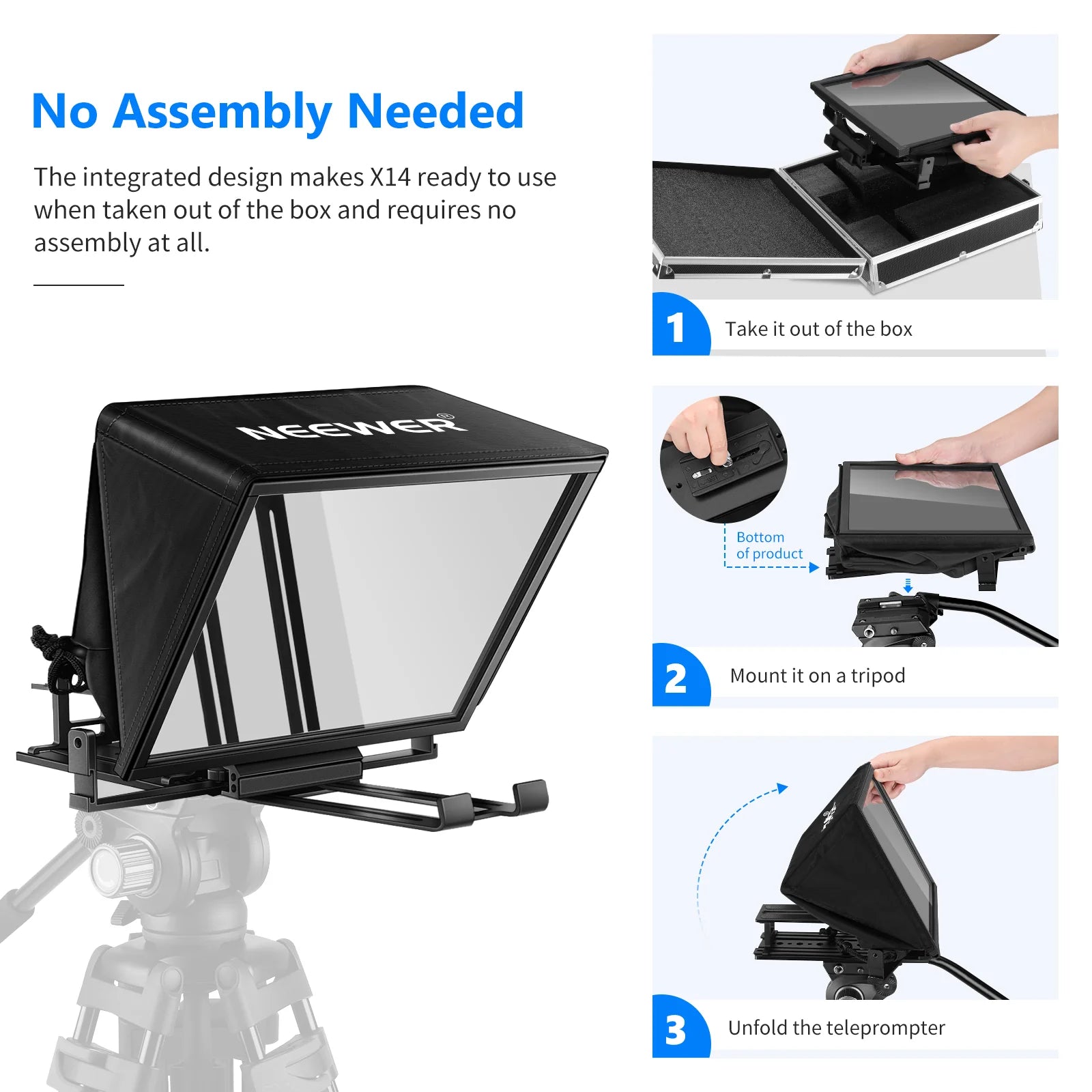 No Assembly Needed

The integrated design makes X14 ready to use when taken out of the box and requires no assembly at all.

NEEWER®

1 Take it out of the box

Bottom of product

2 Mount it on a tripod

3 Unfold the teleprompter